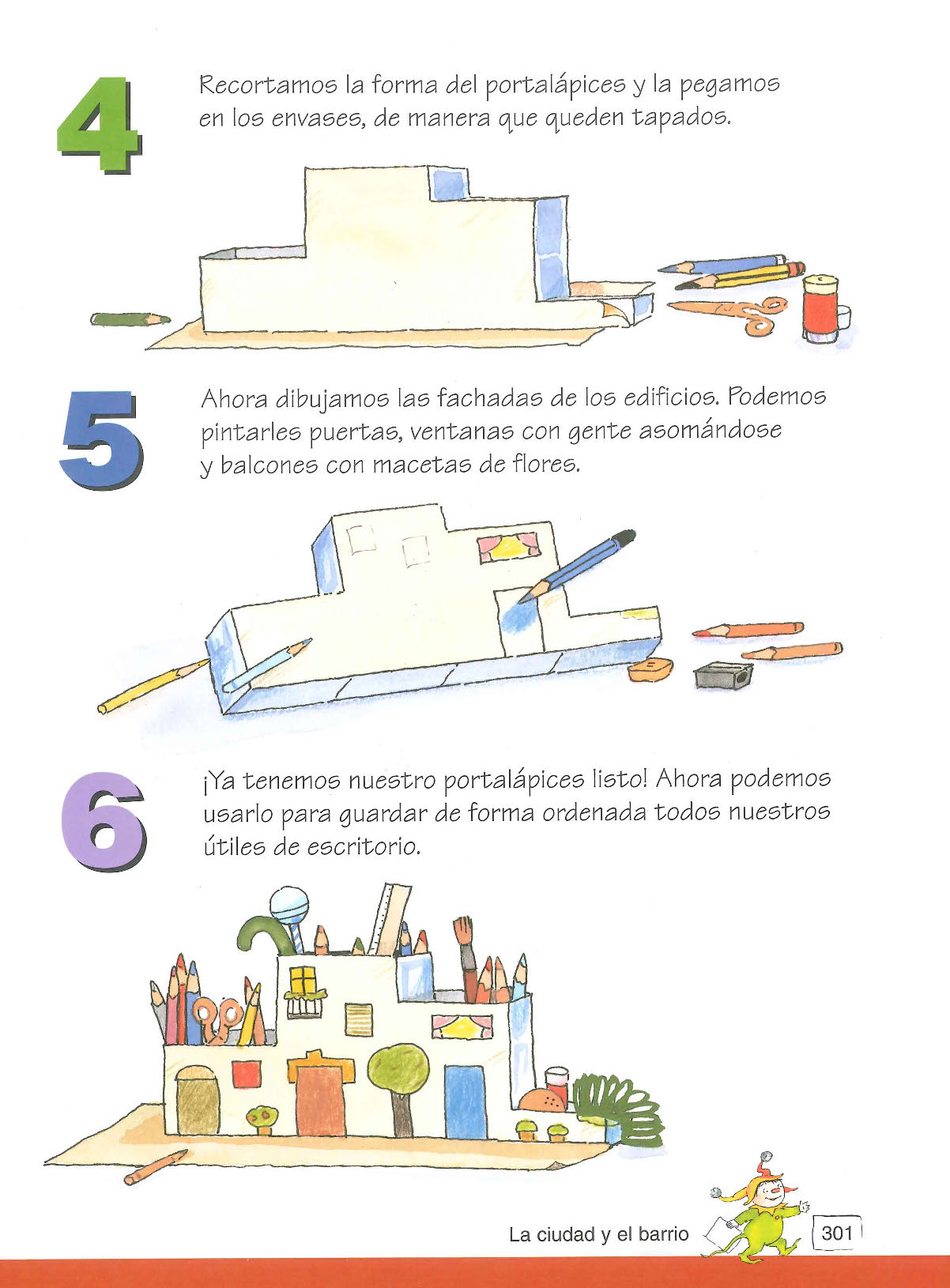 4

Recortamos la forma del portalápices y la pegamos en los envases, de manera que queden tapados.

5

Ahora dibujamos las fachadas de los edificios. Podemos pintarles puertas, ventanas con gente asomándose y balcones con macetas de flores.

6

¡Ya tenemos nuestro portalápices listo! Ahora podemos usarlo para guardar de forma ordenada todos nuestros útiles de escritorio.

La ciudad y el barrio 301